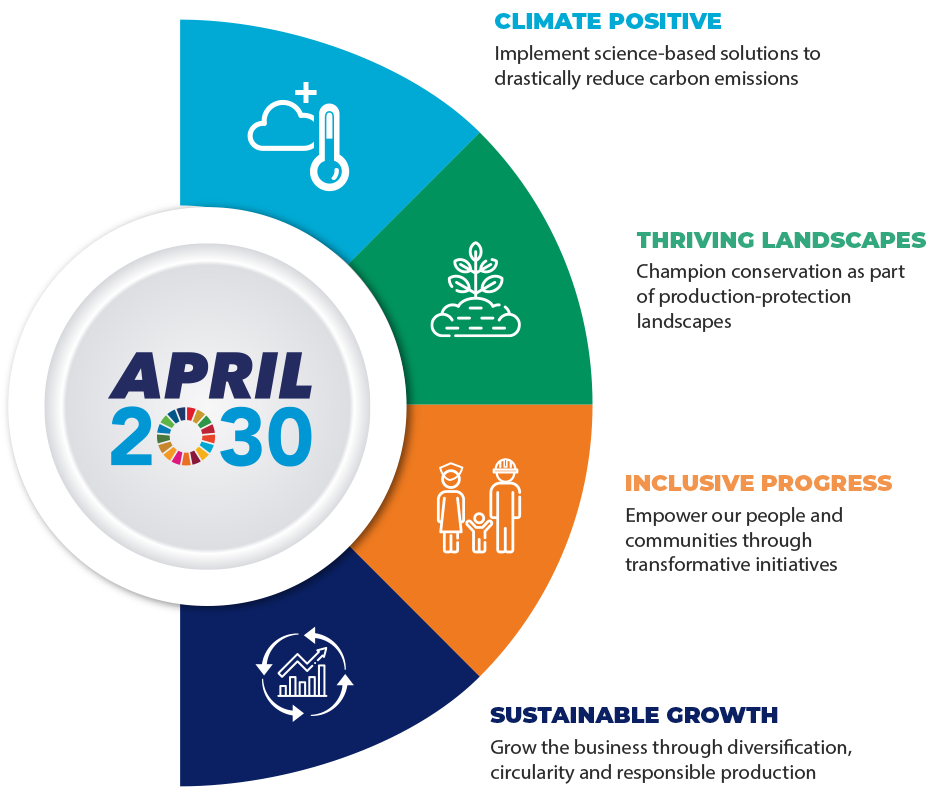 APRIL
2030

CLIMATE POSITIVE
Implement science-based solutions to drastically reduce carbon emissions

THRIVING LANDSCAPES
Champion conservation as part of production-protection landscapes

INCLUSIVE PROGRESS
Empower our people and communities through transformative initiatives

SUSTAINABLE GROWTH
Grow the business through diversification, circularity and responsible production